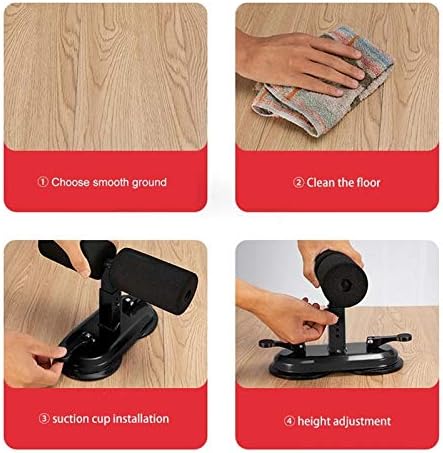 ① Choose smooth ground

② Clean the floor

③ suction cup installation

④ height adjustment